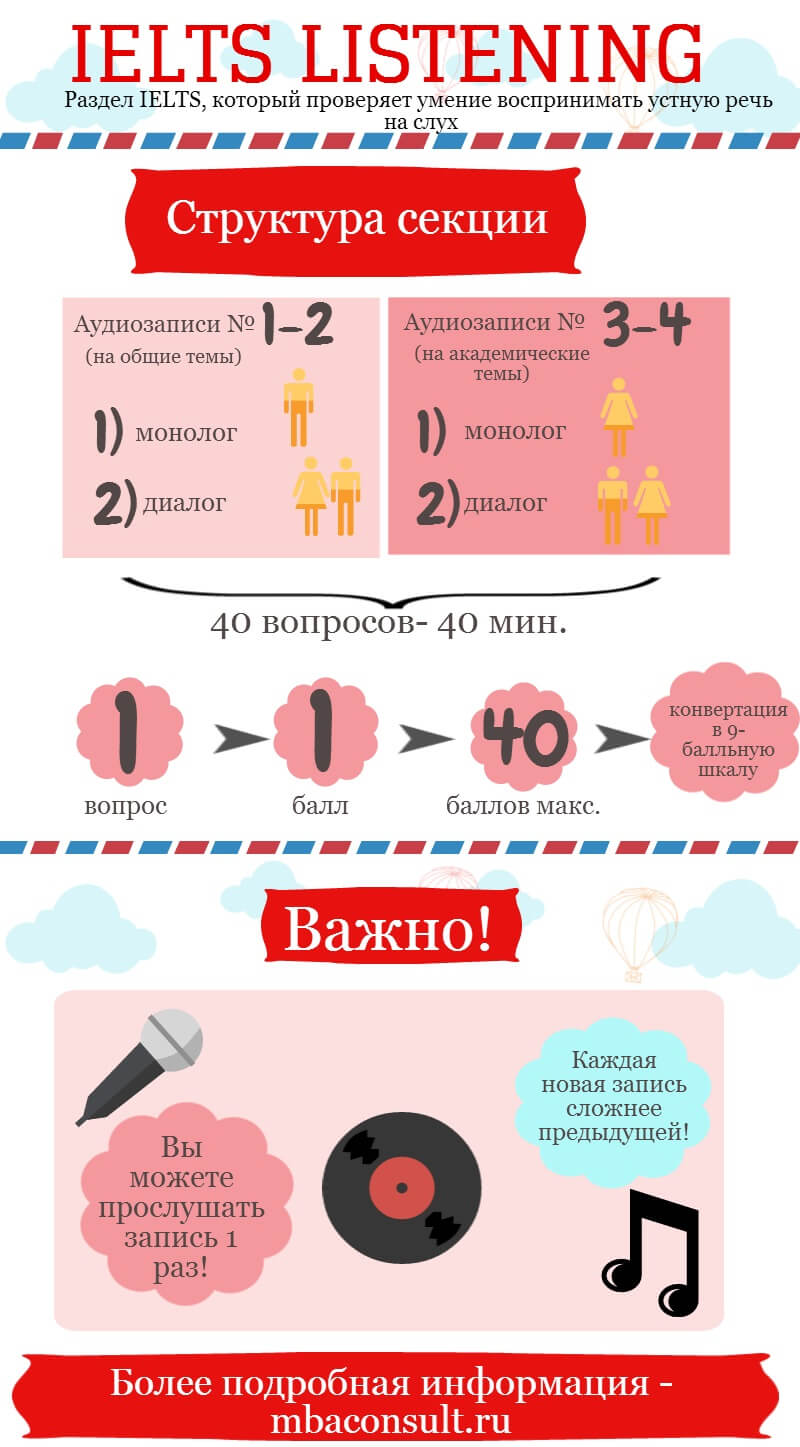 IELTS LISTENING

Раздел IELTS, который проверяет умение воспринимать устную речь на слух

Структура секции

Аудиозаписи № 1-2
(на общие темы)

1) монолог

2) диалог

Аудиозаписи № 3-4
(на академические темы)

1) монолог

2) диалог

40 вопросов- 40 мин.

1
вопрос

1
балл

40
баллов макс.

конвертация в 9-балльную шкалу

Важно!

Вы можете прослушать запись 1 раз!

Каждая новая запись сложнее предыдущей!

Более подробная информация - mbaconsult.ru